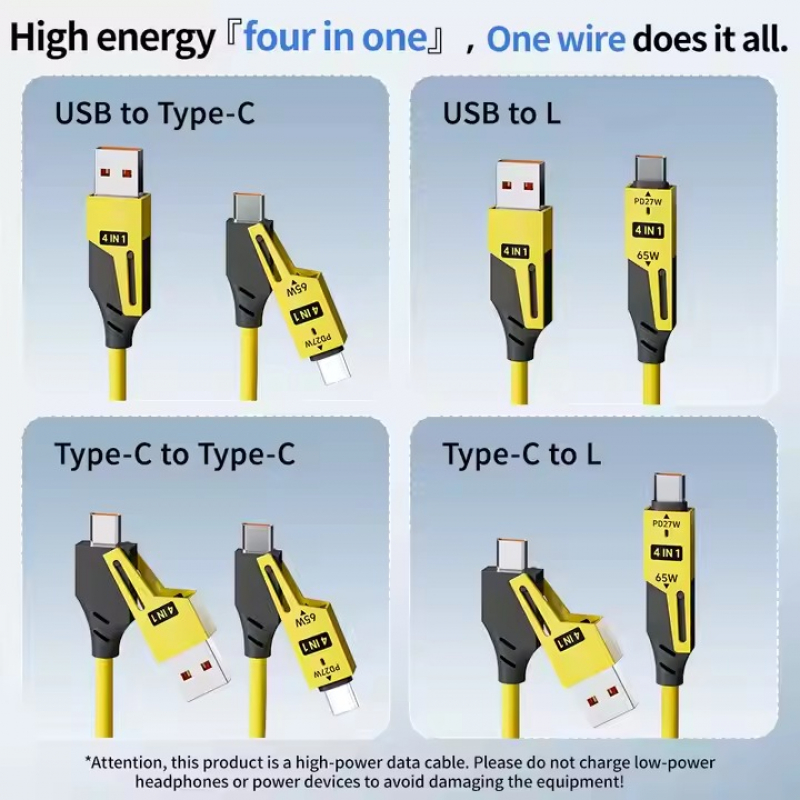 High energy『four in one』, One wire does it all.

USB to Type-C

4 IN 1

65W
4 IN 1
PD27W

USB to L

4 IN 1

PD27W
4 IN 1
65W

Type-C to Type-C

4 IN 1

65W
4 IN 1
PD27W

Type-C to L

4 IN 1

PD27W
4 IN 1
65W

*Attention, this product is a high-power data cable. Please do not charge low-power headphones or power devices to avoid damaging the equipment!