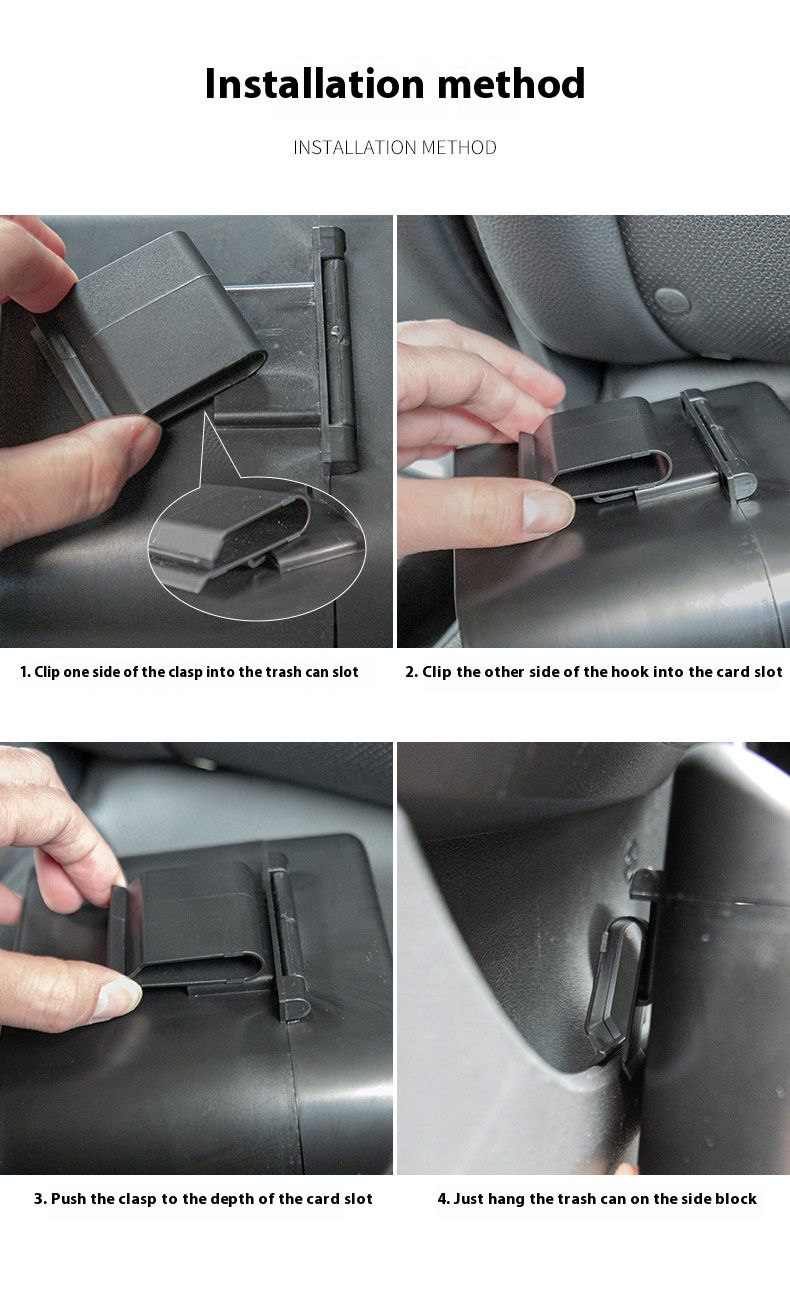 Installation method

INSTALLATION METHOD

1. Clip one side of the clasp into the trash can slot

2. Clip the other side of the hook into the card slot

3. Push the clasp to the depth of the card slot

4. Just hang the trash can on the side block